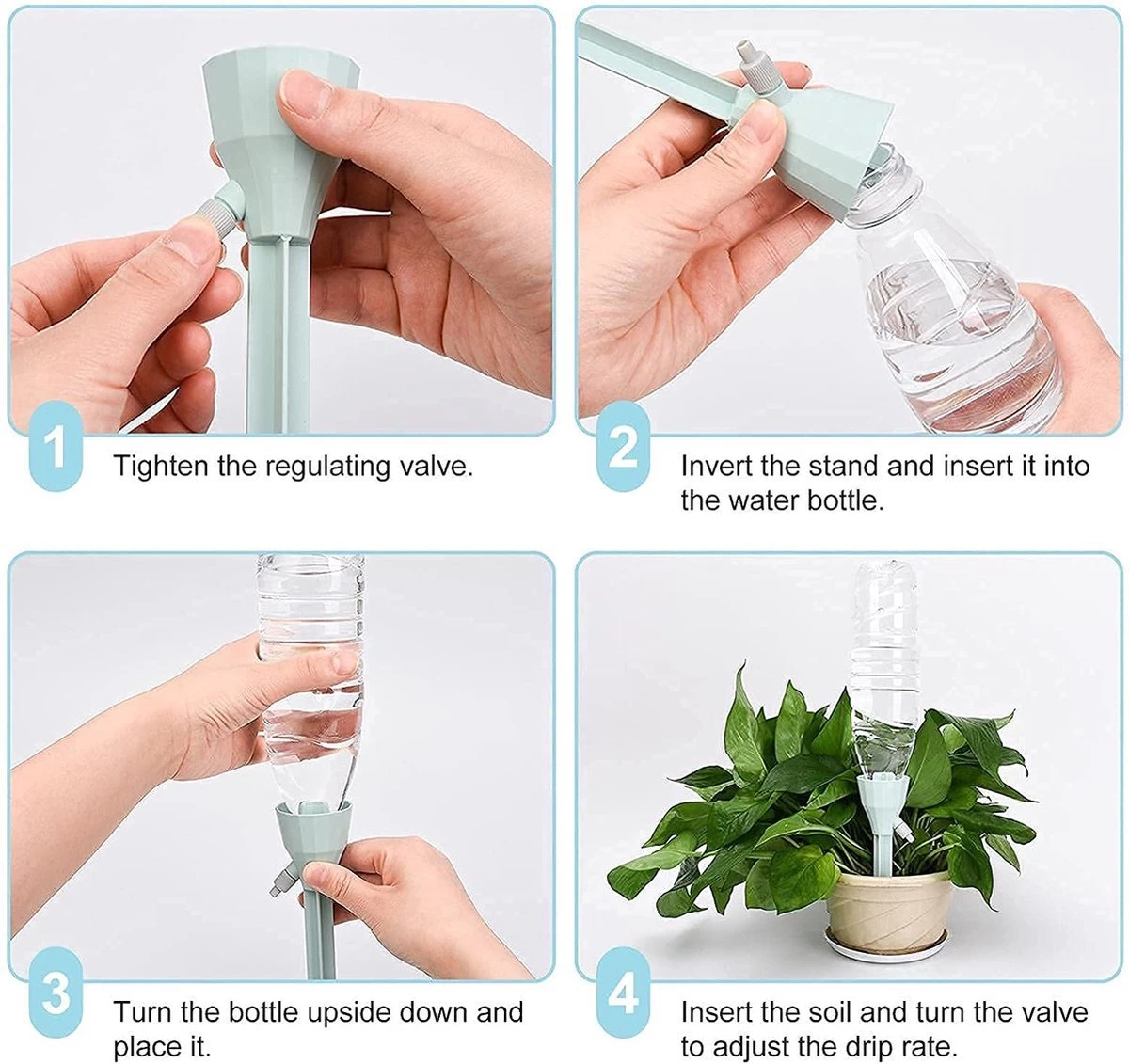 1
Tighten the regulating valve.

2
Invert the stand and insert it into the water bottle.

3
Turn the bottle upside down and place it.

4
Insert the soil and turn the valve to adjust the drip rate.